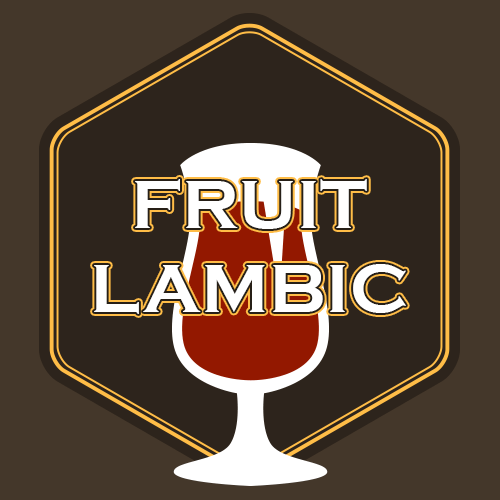 FRUIT
LAMBIC